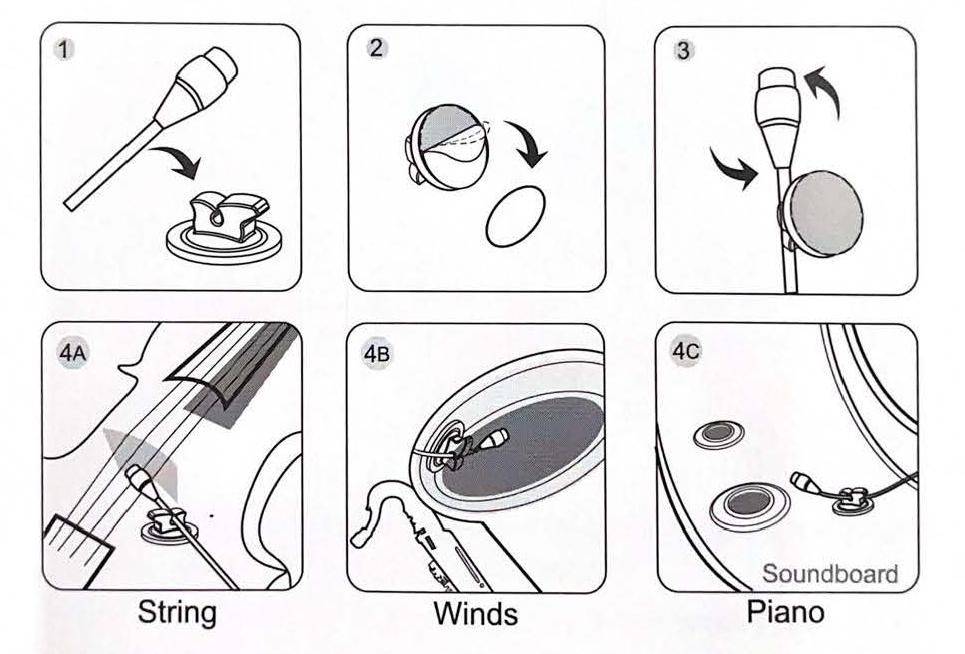 1

2

3

4A

String

4B

Winds

4C

Soundboard

Piano