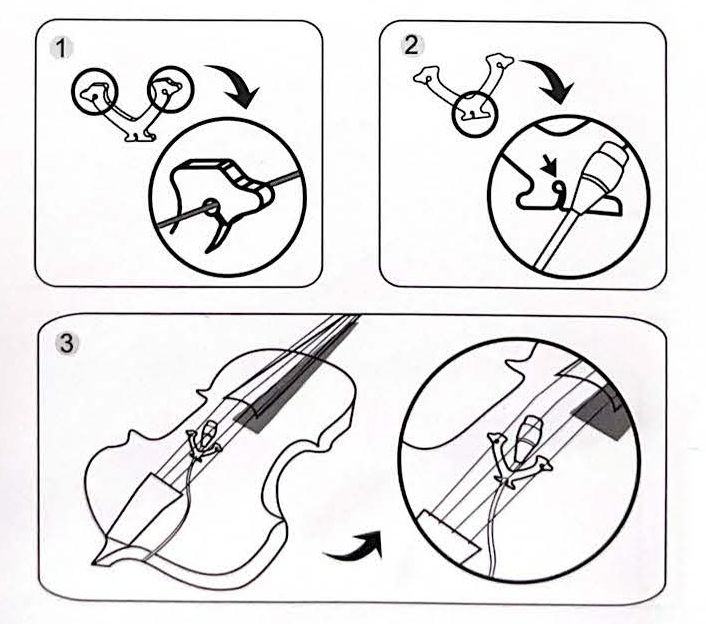 1

2

3